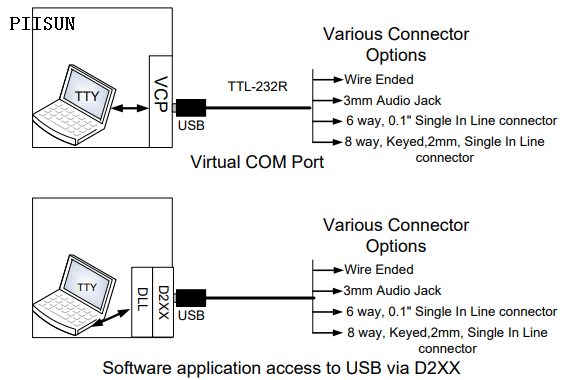 PIISUN

TTY

VCP

USB

TTL-232R

Various Connector Options

Wire Ended

3mm Audio Jack

6 way, 0.1" Single In Line connector

8 way, Keyed,2mm, Single In Line connector

Virtual COM Port

TTY

DLL

D2XX

USB

Various Connector Options

Wire Ended

3mm Audio Jack

6 way, 0.1" Single In Line connector

8 way, Keyed,2mm, Single In Line connector

Software application access to USB via D2XX