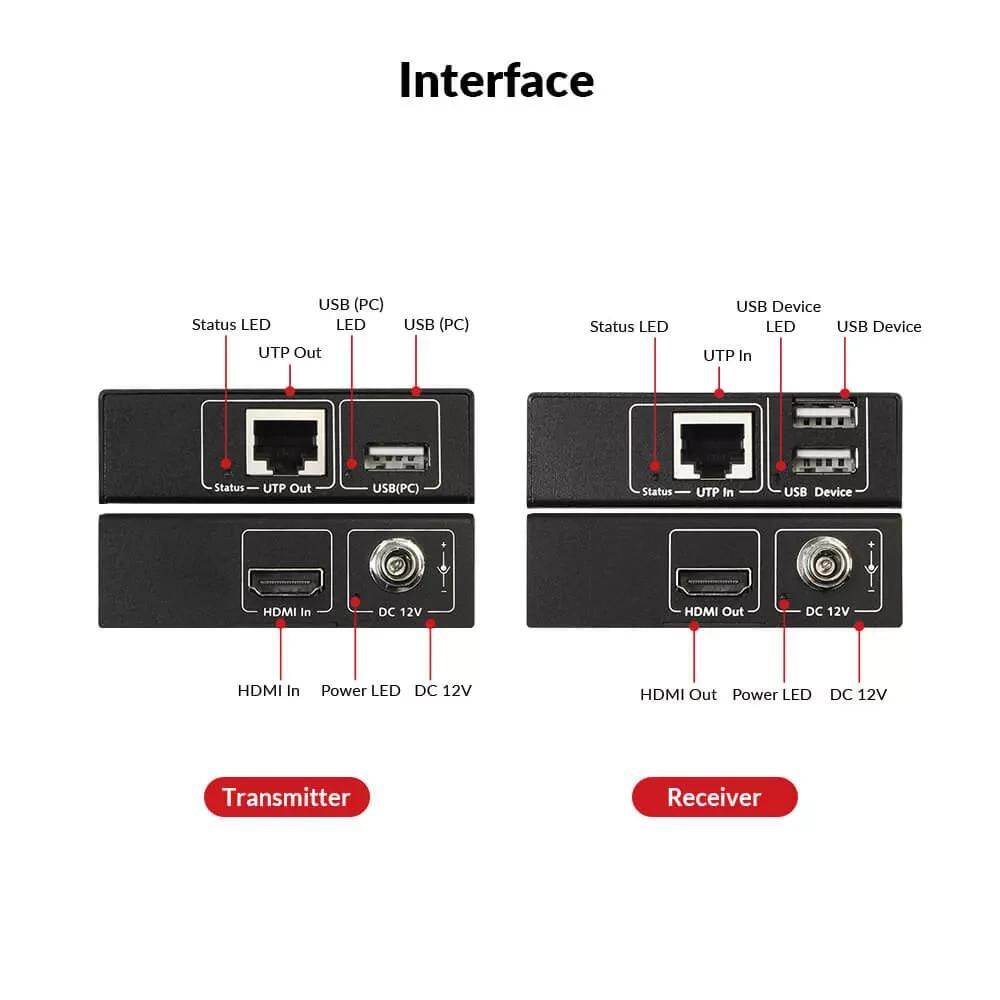 Interface

Status LED
UTP Out
USB (PC) LED
USB (PC)

Status
UTP Out
USB(PC)

HDMI In
DC 12V

HDMI In
Power LED
DC 12V

Transmitter

Status LED
UTP In
USB Device LED
USB Device

Status
UTP In
USB Device

HDMI Out
DC 12V

HDMI Out
Power LED
DC 12V

Receiver